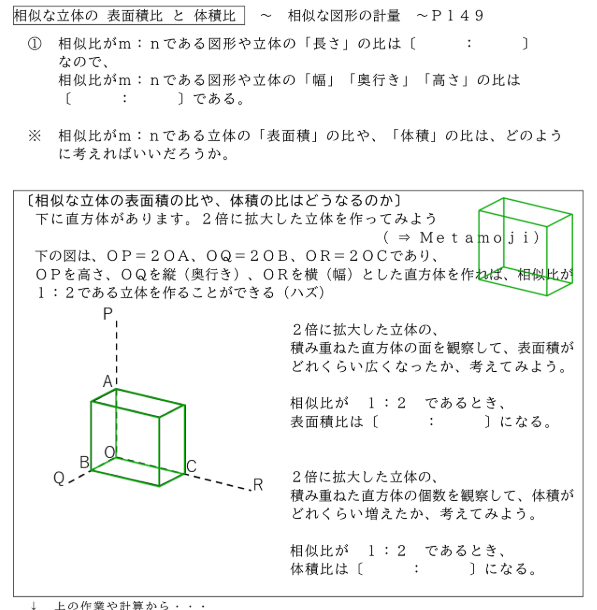 相似な立体の 表面積比 と 体積比 ～ 相似な図形の計量 ～Ｐ１４９

① 相似比がｍ：ｎである図形や立体の「長さ」の比は〔　　：　　〕なので、
相似比がｍ：ｎである図形や立体の「幅」「奥行き」「高さ」の比は〔　　：　　〕である。

※ 相似比がｍ：ｎである立体の「表面積」の比や、「体積」の比は、どのように考えればいいだろうか。

〔相似な立体の表面積の比や、体積の比はどうなるのか〕
下に直方体があります。２倍に拡大した立体を作ってみよう
（ ⇒ Ｍｅｔａｍｏｊｉ）
下の図は、ＯＰ＝２ＯＡ、ＯＱ＝２ＯＢ、ＯＲ＝２ＯＣであり、
ＯＰを高さ、ＯＱを縦（奥行き）、ＯＲを横（幅）とした直方体を作れば、相似比が１：２である立体を作ることができる（ハズ）

P
A
O
B
C
Q
R

２倍に拡大した立体の、
積み重ねた直方体の面を観察して、表面積がどれくらい広くなったか、考えてみよう。

相似比が　１：２　であるとき、
表面積比は〔　　：　　〕になる。

２倍に拡大した立体の、
積み重ねた直方体の個数を観察して、体積がどれくらい増えたか、考えてみよう。

相似比が　１：２　であるとき、
体積比は〔　　：　　〕になる。

↓ 上の作業や計算から・・・